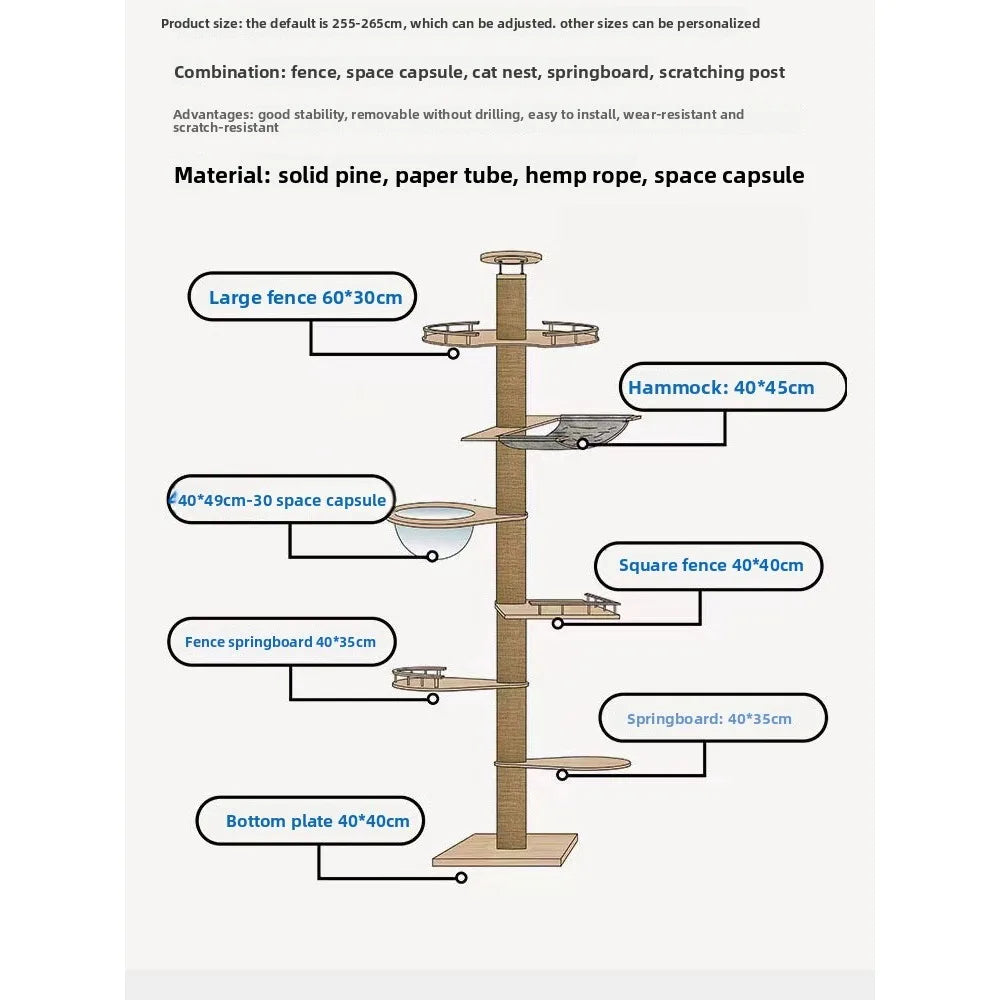 Product size: the default is 255-265cm, which can be adjusted. other sizes can be personalized

Combination: fence, space capsule, cat nest, springboard, scratching post

Advantages: good stability, removable without drilling, easy to install, wear-resistant and scratch-resistant

Material: solid pine, paper tube, hemp rope, space capsule

Large fence 60*30cm

Hammock: 40*45cm

40*49cm-30 space capsule

Square fence 40*40cm

Fence springboard 40*35cm

Springboard: 40*35cm

Bottom plate 40*40cm